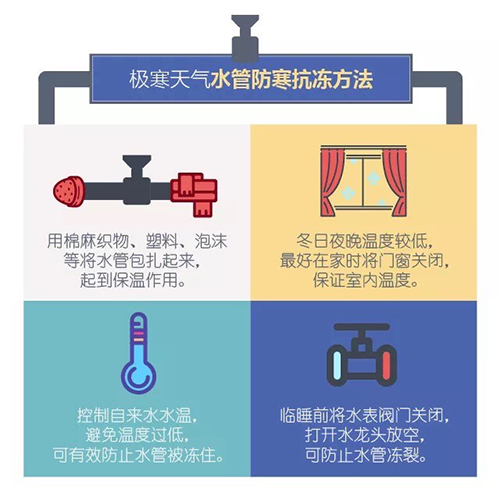 极寒天气水管防寒抗冻方法

用棉麻织物、塑料、泡沫等将水管包扎起来，起到保温作用。

冬日夜晚温度较低，最好在家时将门窗关闭，保证室内温度。

控制自来水水温，避免温度过低，可有效防止水管被冻住。

临睡前将水表阀门关闭，打开水龙头放空，可防止水管冻裂。